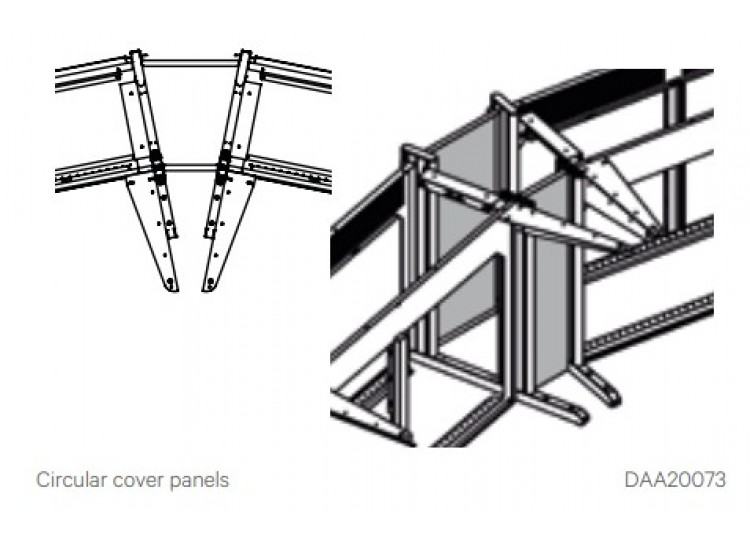 Circular cover panels

DAA20073