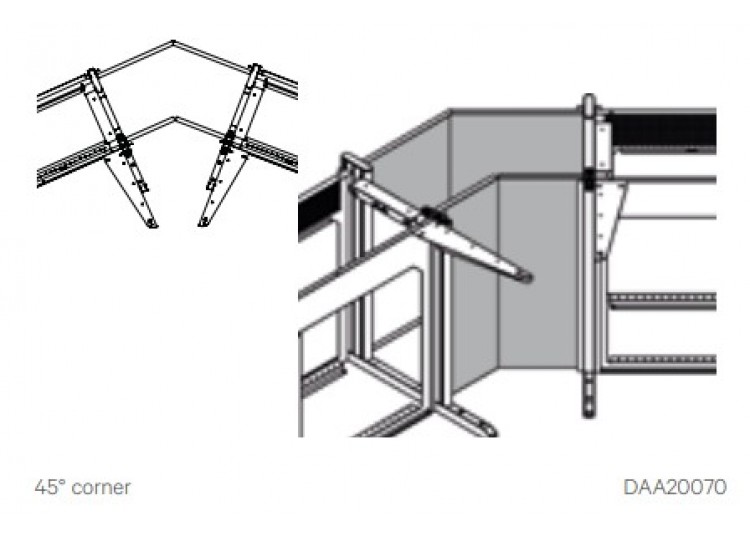 45° corner

DAA20070