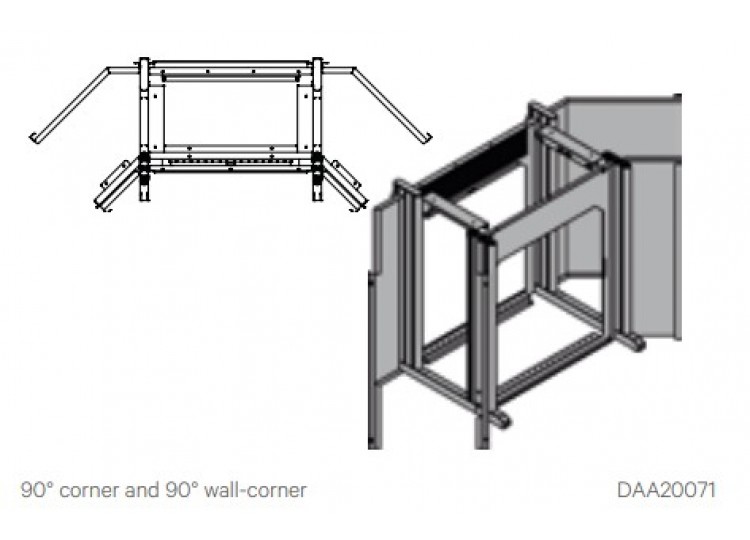 90° corner and 90° wall-corner

DAA20071